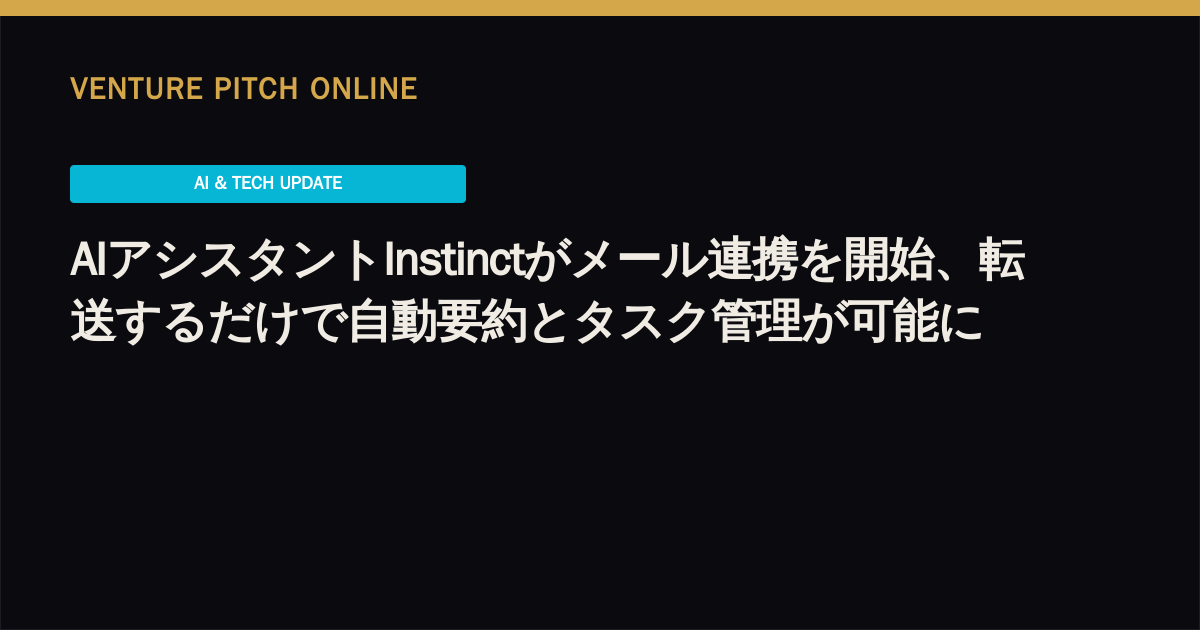 VENTURE PITCH ONLINE

AI & TECH UPDATE

AIアシスタントInstinctがメール連携を開始、転送するだけで自動要約とタスク管理が可能に